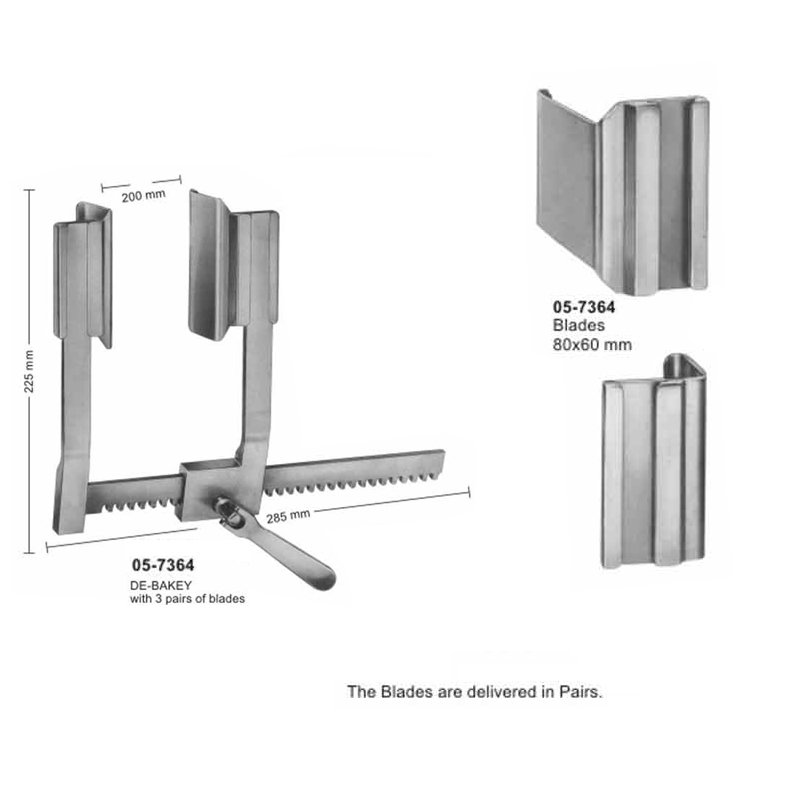 200 mm

225 mm

285 mm

05-7364
DE-BAKEY
with 3 pairs of blades

05-7364
Blades
80x60 mm

The Blades are delivered in Pairs.